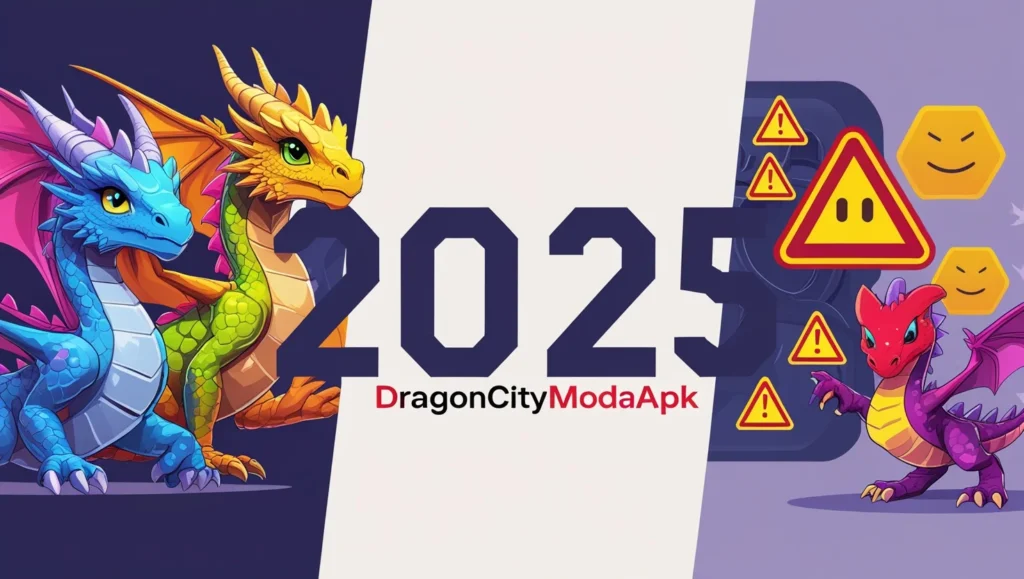 2025
DragonCityModaApk