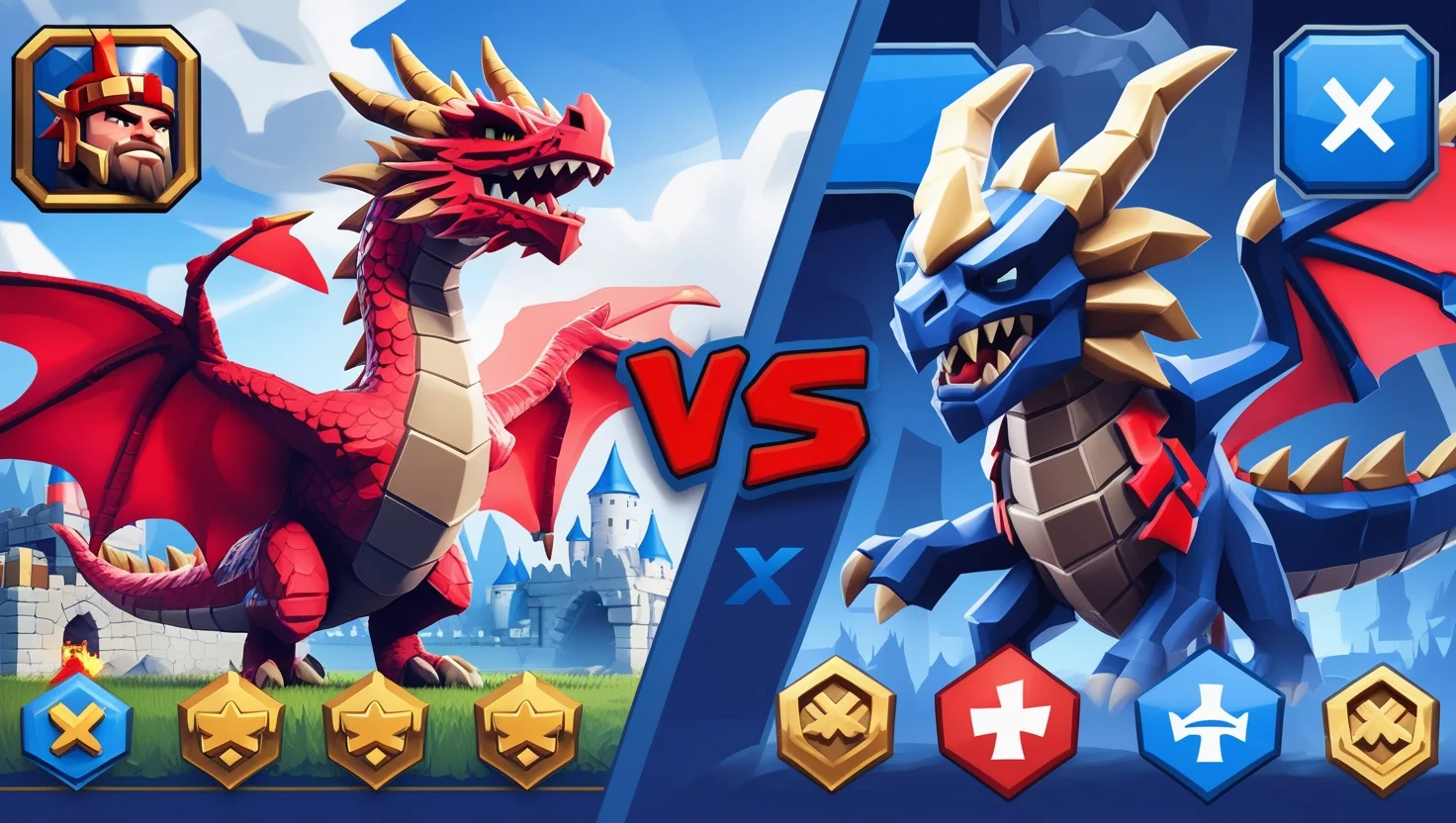 VS